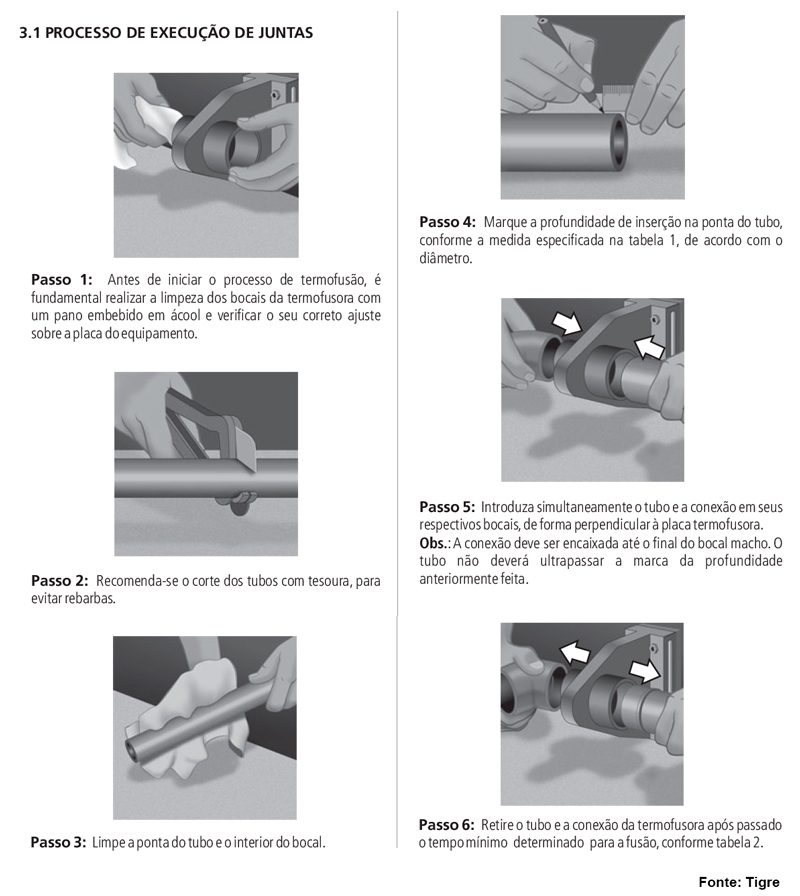 3.1 PROCESSO DE EXECUÇÃO DE JUNTAS

Passo 1: Antes de iniciar o processo de termofusão, é fundamental realizar a limpeza dos bocais da termofusora com um pano embebido em ácool e verificar o seu correto ajuste sobre a placa do equipamento.

Passo 2: Recomenda-se o corte dos tubos com tesoura, para evitar rebarbas.

Passo 3: Limpe a ponta do tubo e o interior do bocal.

Passo 4: Marque a profundidade de inserção na ponta do tubo, conforme a medida especificada na tabela 1, de acordo com o diâmetro.

Passo 5: Introduza simultaneamente o tubo e a conexão em seus respectivos bocais, de forma perpendicular à placa termofusora.
Obs.: A conexão deve ser encaixada até o final do bocal macho. O tubo não deverá ultrapassar a marca da profundidade anteriormente feita.

Passo 6: Retire o tubo e a conexão da termofusora após passado o tempo mínimo determinado para a fusão, conforme tabela 2.

Fonte: Tigre